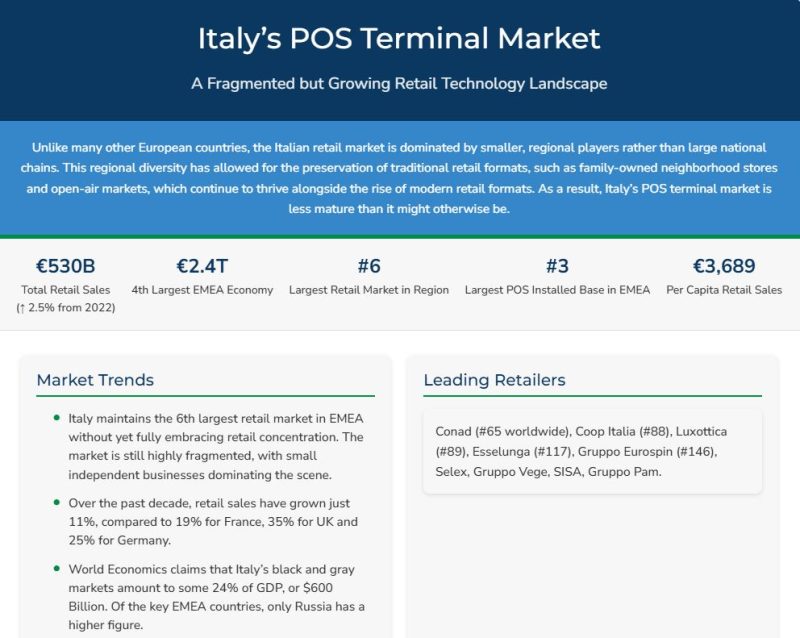 Italy's POS Terminal Market

A Fragmented but Growing Retail Technology Landscape

Unlike many other European countries, the Italian retail market is dominated by smaller, regional players rather than large national chains. This regional diversity has allowed for the preservation of traditional retail formats, such as family-owned neighborhood stores and open-air markets, which continue to thrive alongside the rise of modern retail formats. As a result, Italy's POS terminal market is less mature than it might otherwise be.

€530B
Total Retail Sales
(↑ 2.5% from 2022)

€2.4T
4th Largest EMEA Economy

#6
Largest Retail Market in Region

#3
Largest POS Installed Base in EMEA

€3,689
Per Capita Retail Sales

Market Trends

• Italy maintains the 6th largest retail market in EMEA without yet fully embracing retail concentration. The market is still highly fragmented, with small independent businesses dominating the scene.

• Over the past decade, retail sales have grown just 11%, compared to 19% for France, 35% for UK and 25% for Germany.

• World Economics claims that Italy's black and gray markets amount to some 24% of GDP, or $600 Billion. Of the key EMEA countries, only Russia has a higher figure.

Leading Retailers

Conad (#65 worldwide), Coop Italia (#88), Luxottica (#89), Esselunga (#117), Gruppo Eurospin (#146), Selex, Gruppo Vege, SISA, Gruppo Pam.